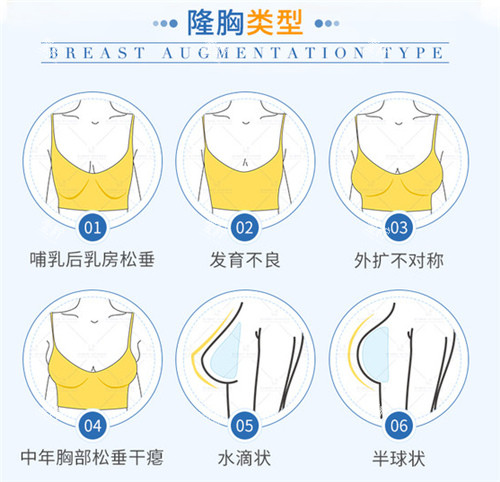 隆胸类型
BREAST AUGMENTATION TYPE

01
哺乳后乳房松垂

02
发育不良

03
外扩不对称

04
中年胸部松垂干瘪

05
水滴状

06
半球状